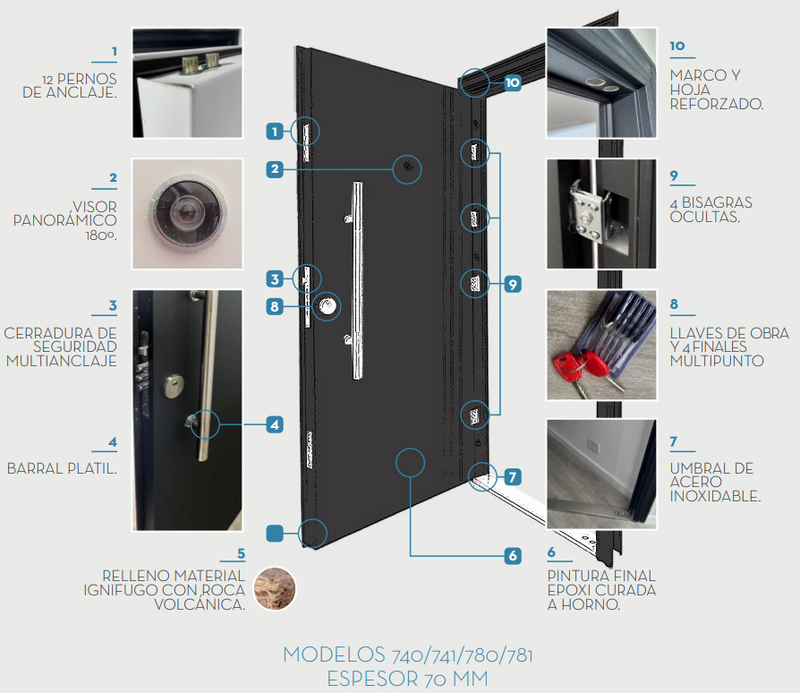 1
12 PERNOS DE ANCLAJE.

2
VISOR PANORÁMICO 180º.

3
CERRADURA DE SEGURIDAD MULTIANCLAJE

4
BARRAL PLATIL.

5
RELLENO MATERIAL IGNIFUGO CON ROCA VOLCÁNICA.

1
2
3
8
4
10
9
7
6

10
MARCO Y HOJA REFORZADO.

9
4 BISAGRAS OCULTAS.

8
LLAVES DE OBRA Y 4 FINALES MULTIPUNTO

7
UMBRAL DE ACERO INOXIDABLE.

6
PINTURA FINAL EPOXI CURADA A HORNO.

MODELOS 740/741/780/781
ESPESOR 70 MM